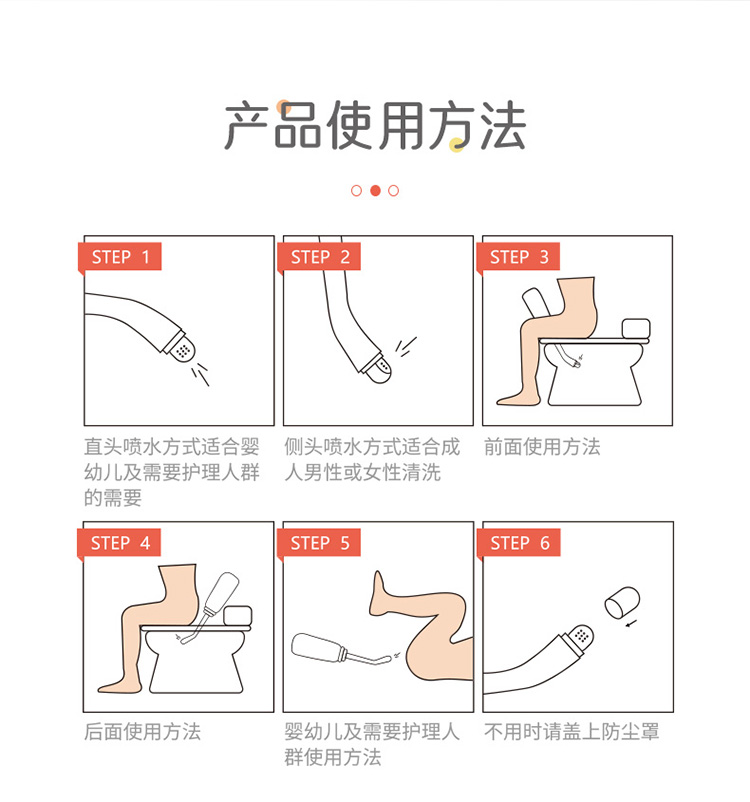 产品使用方法

STEP 1

直头喷水方式适合婴幼儿及需要护理人群的需要

STEP 2

侧头喷水方式适合成人男性或女性清洗

STEP 3

前面使用方法

STEP 4

后面使用方法

STEP 5

婴幼儿及需要护理人群使用方法

STEP 6

不用时请盖上防尘罩